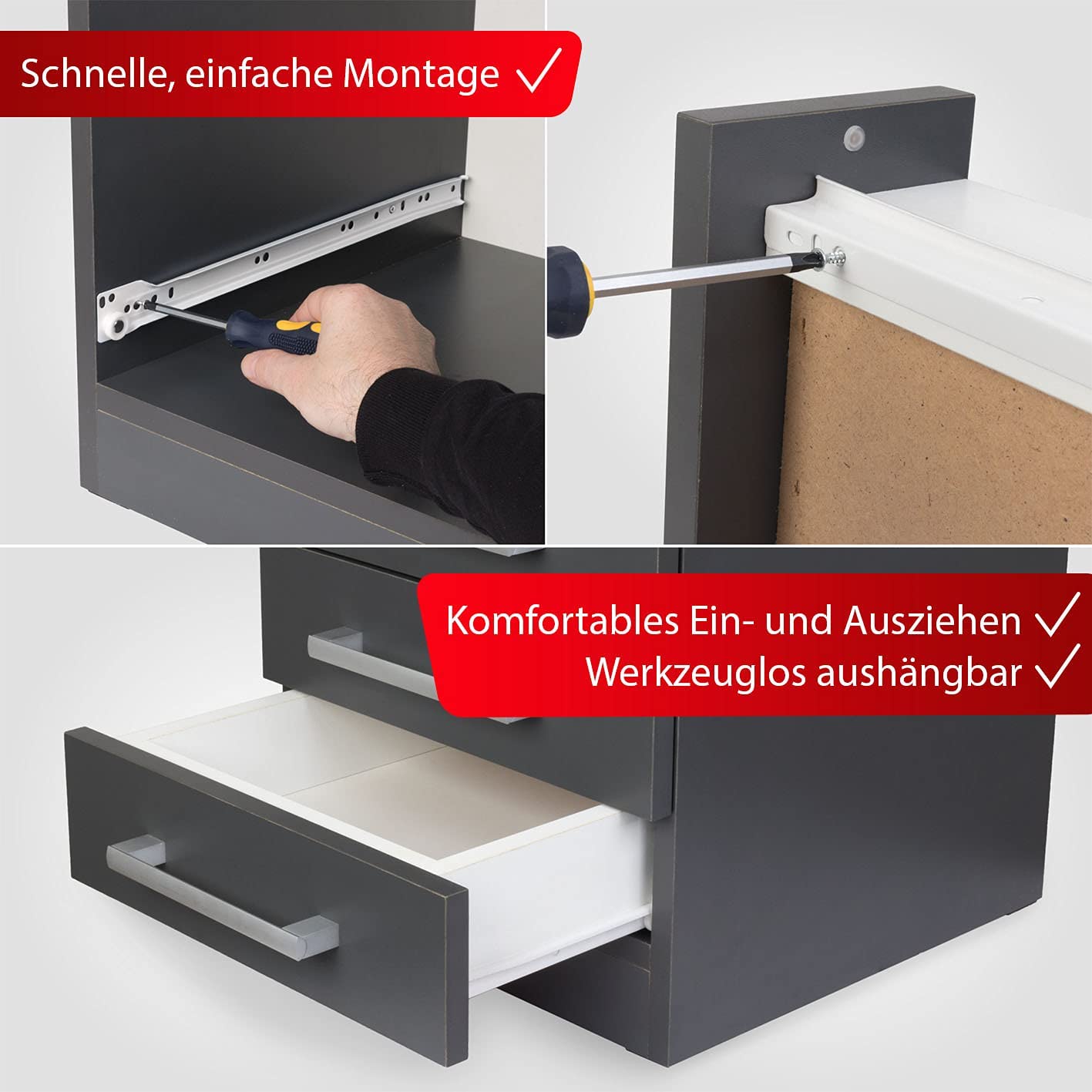 Schnelle, einfache Montage ✓

Komfortables Ein- und Ausziehen ✓
Werkzeuglos aushängbar ✓